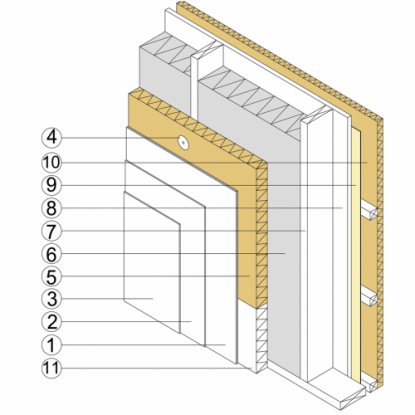 4
10
9
8
7
6
5
3
2
1
11